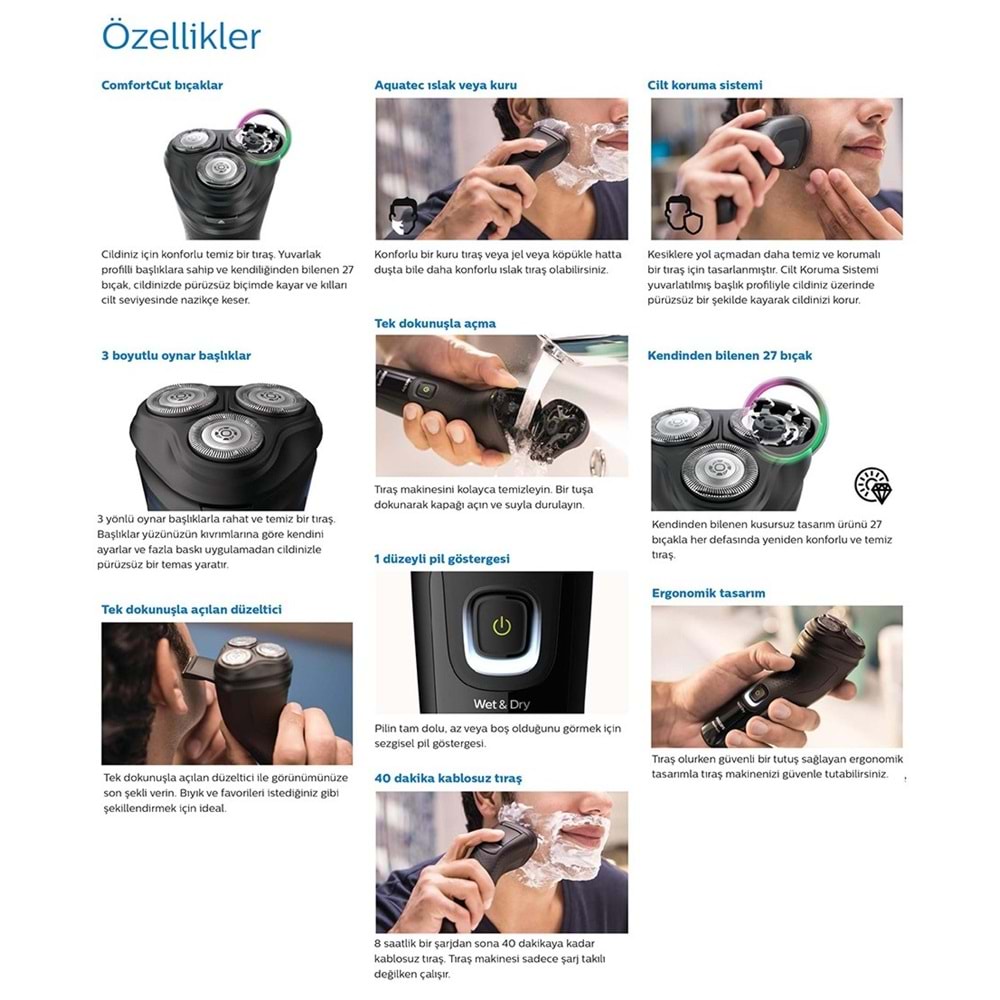 Özellikler

ComfortCut bıçaklar

Cildiniz için konforlu temiz bir tıraş. Yuvarlak profilli başlıklara sahip ve kendiliğinden bilenen 27 bıçak, cildinizde pürüzsüz biçimde kayar ve kılları cilt seviyesinde nazikçe keser.

3 boyutlu oynar başlıklar

3 yönlü oynar başlıklarla rahat ve temiz bir tıraş. Başlıklar yüzünüzün kıvrımlarına göre kendini ayarlar ve fazla baskı uygulamadan cildinizle pürüzsüz bir temas yaratır.

Tek dokunuşla açılan düzeltici

Tek dokunuşla açılan düzeltici ile görünümünüze son şekli verin. Bıyık ve favorileri istediğiniz gibi şekillendirmek için ideal.

Aquatec ıslak veya kuru

Konforlu bir kuru tıraş veya jel veya köpükle hatta duşta bile daha konforlu ıslak tıraş olabilirsiniz.

Tek dokunuşla açma

Tıraş makinesini kolayca temizleyin. Bir tuşa dokunarak kapağı açın ve suyla durulayın.

1 düzeyli pil göstergesi

Wet & Dry

Pilin tam dolu, az veya boş olduğunu görmek için sezgisel pil göstergesi.

40 dakika kablosuz tıraş

8 saatlik bir şarjdan sona 40 dakikaya kadar kablosuz tıraş. Tıraş makinesi sadece şarj takılı değilken çalışır.

Cilt koruma sistemi

Kesiklere yol açmadan daha temiz ve korumalı bir tıraş için tasarlanmıştır. Cilt Koruma Sistemi yuvarlatılmış başlık profiliyle cildiniz üzerinde pürüzsüz bir şekilde kayarak cildinizi korur.

Kendinden bilenen 27 bıçak

Kendinden bilenen kusursuz tasarım ürünü 27 bıçakla her defasında yeniden konforlu ve temiz tıraş.

Ergonomik tasarım

Tıraş olurken güvenli bir tutuş sağlayan ergonomik tasarımla tıraş makinenizi güvenle tutabilirsiniz.